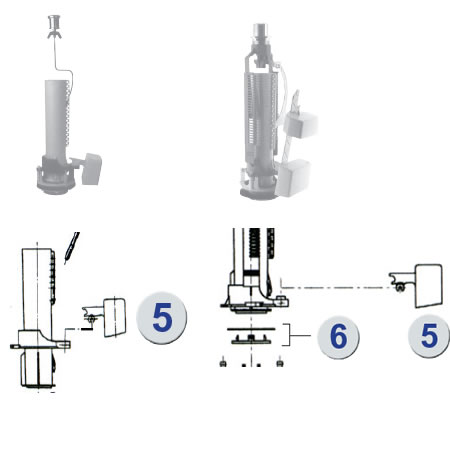 5

6

5