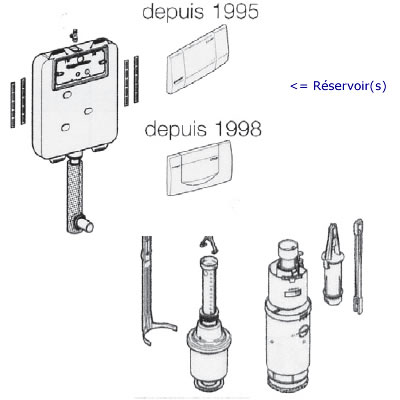 depuis 1995

<= Réservoir(s)

depuis 1998